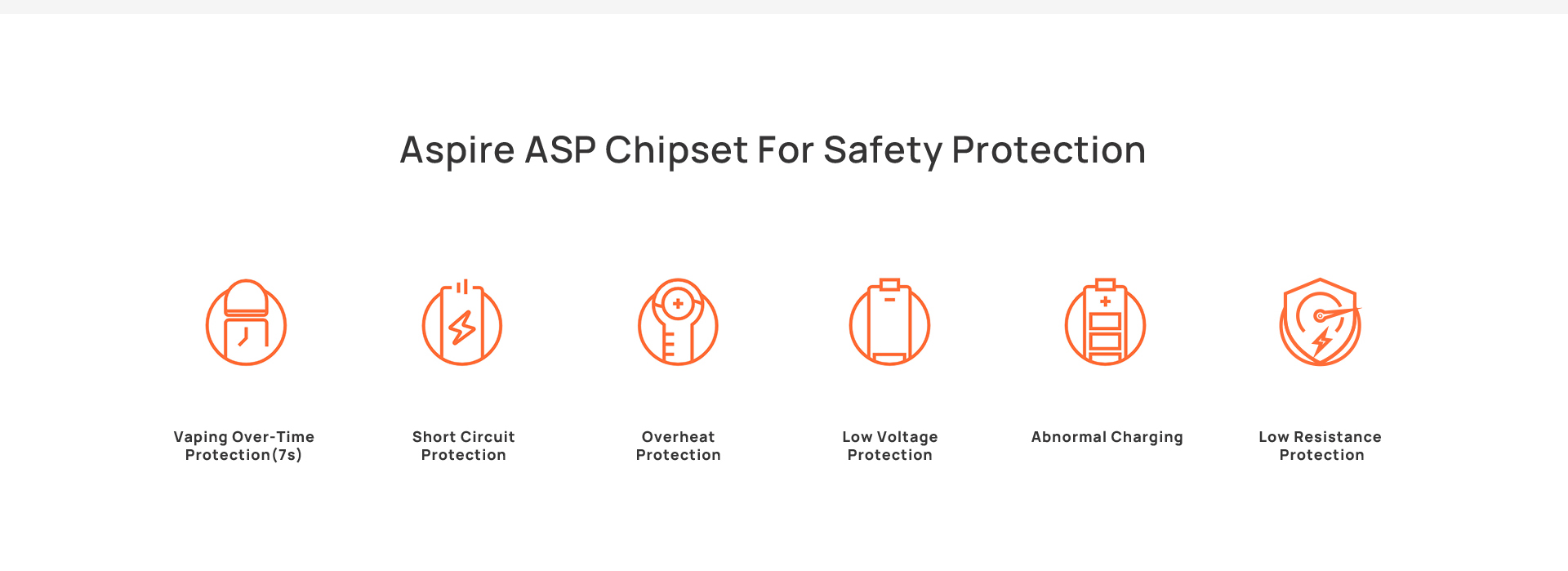 Aspire ASP Chipset For Safety Protection

Vaping Over-Time Protection(7s)

Short Circuit Protection

Overheat Protection

Low Voltage Protection

Abnormal Charging

Low Resistance Protection